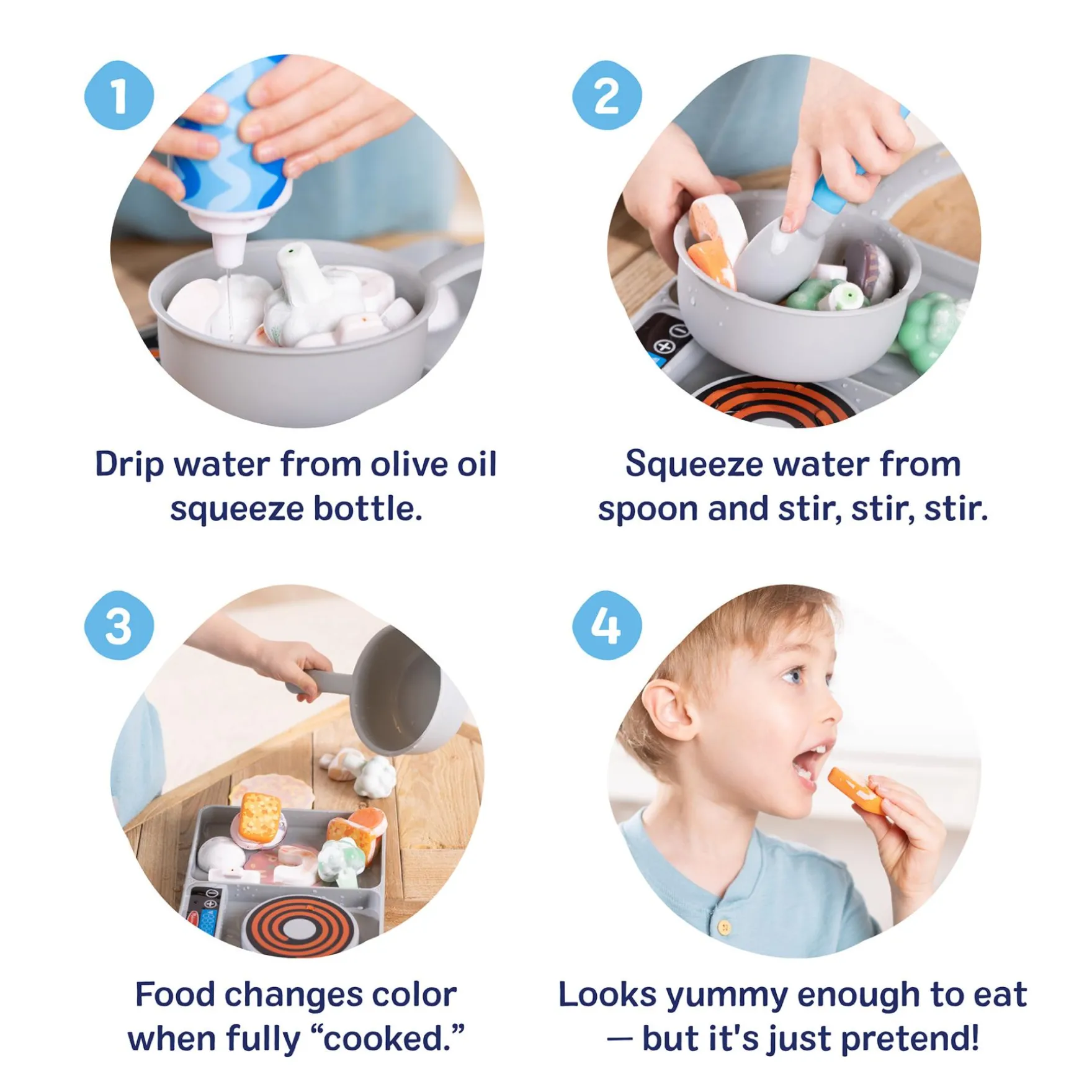 1

Drip water from olive oil squeeze bottle.

2

Squeeze water from spoon and stir, stir, stir.

3

Food changes color when fully “cooked.”

4

Looks yummy enough to eat — but it's just pretend!